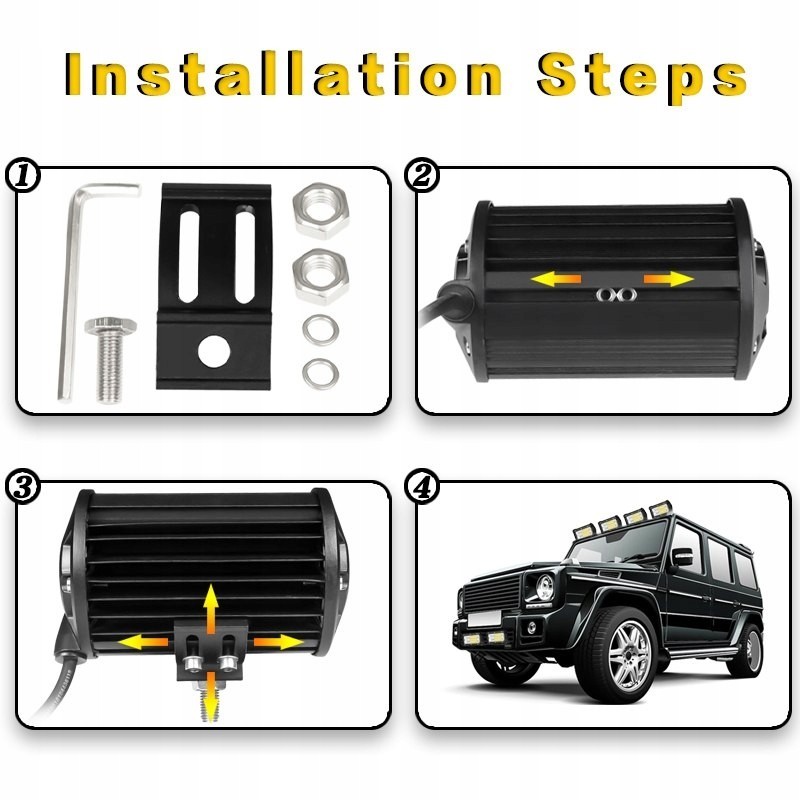 Installation Steps

①

②

③

④